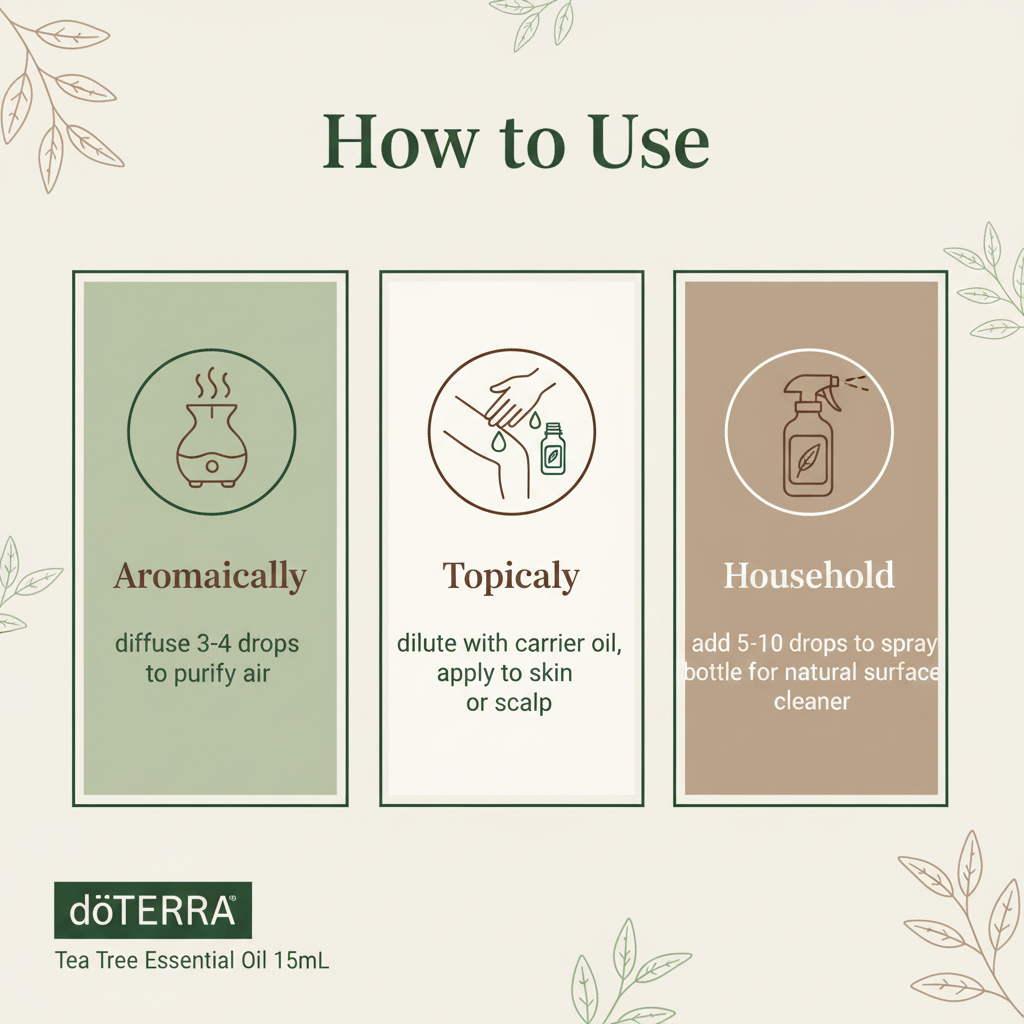 How to Use

Aromaically

diffuse 3-4 drops to purify air

Topicaly

dilute with carrier oil, apply to skin or scalp

Household

add 5-10 drops to spray bottle for natural surface cleaner

dōTERRA®

Tea Tree Essential Oil 15mL